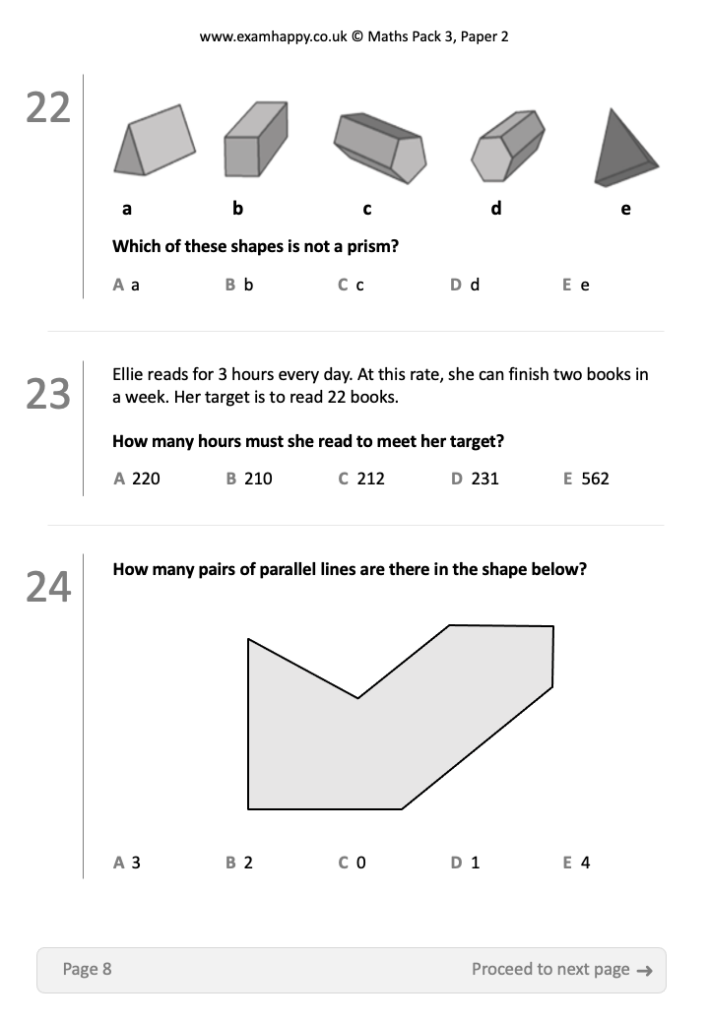 www.examhappy.co.uk © Maths Pack 3, Paper 2

22

a b c d e

**Which of these shapes is not a prism?**

A a B b C c D d E e

23

Ellie reads for 3 hours every day. At this rate, she can finish two books in a week. Her target is to read 22 books.

**How many hours must she read to meet her target?**

A 220 B 210 C 212 D 231 E 562

24

**How many pairs of parallel lines are there in the shape below?**

A 3 B 2 C 0 D 1 E 4

Page 8

Proceed to next page →