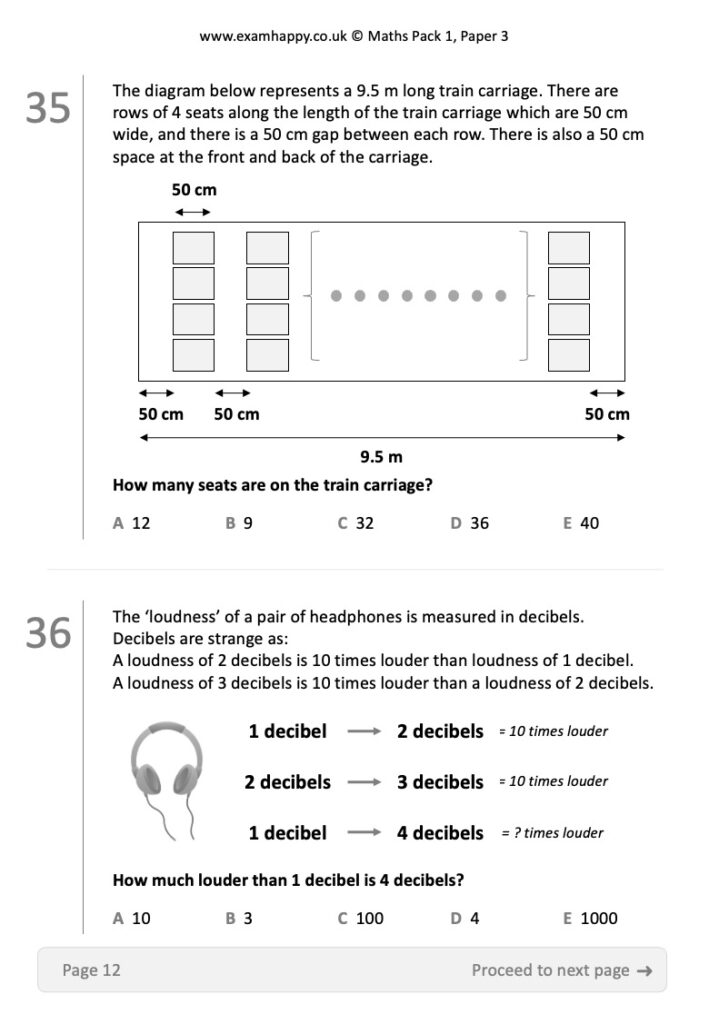 www.examhappy.co.uk © Maths Pack 1, Paper 3

35

The diagram below represents a 9.5 m long train carriage. There are rows of 4 seats along the length of the train carriage which are 50 cm wide, and there is a 50 cm gap between each row. There is also a 50 cm space at the front and back of the carriage.

50 cm

50 cm 50 cm 50 cm

9.5 m

How many seats are on the train carriage?

A 12 B 9 C 32 D 36 E 40

36

The 'loudness' of a pair of headphones is measured in decibels. Decibels are strange as:
A loudness of 2 decibels is 10 times louder than loudness of 1 decibel.
A loudness of 3 decibels is 10 times louder than a loudness of 2 decibels.

1 decibel → 2 decibels = 10 times louder

2 decibels → 3 decibels = 10 times louder

1 decibel → 4 decibels = ? times louder

How much louder than 1 decibel is 4 decibels?

A 10 B 3 C 100 D 4 E 1000

Page 12

Proceed to next page →